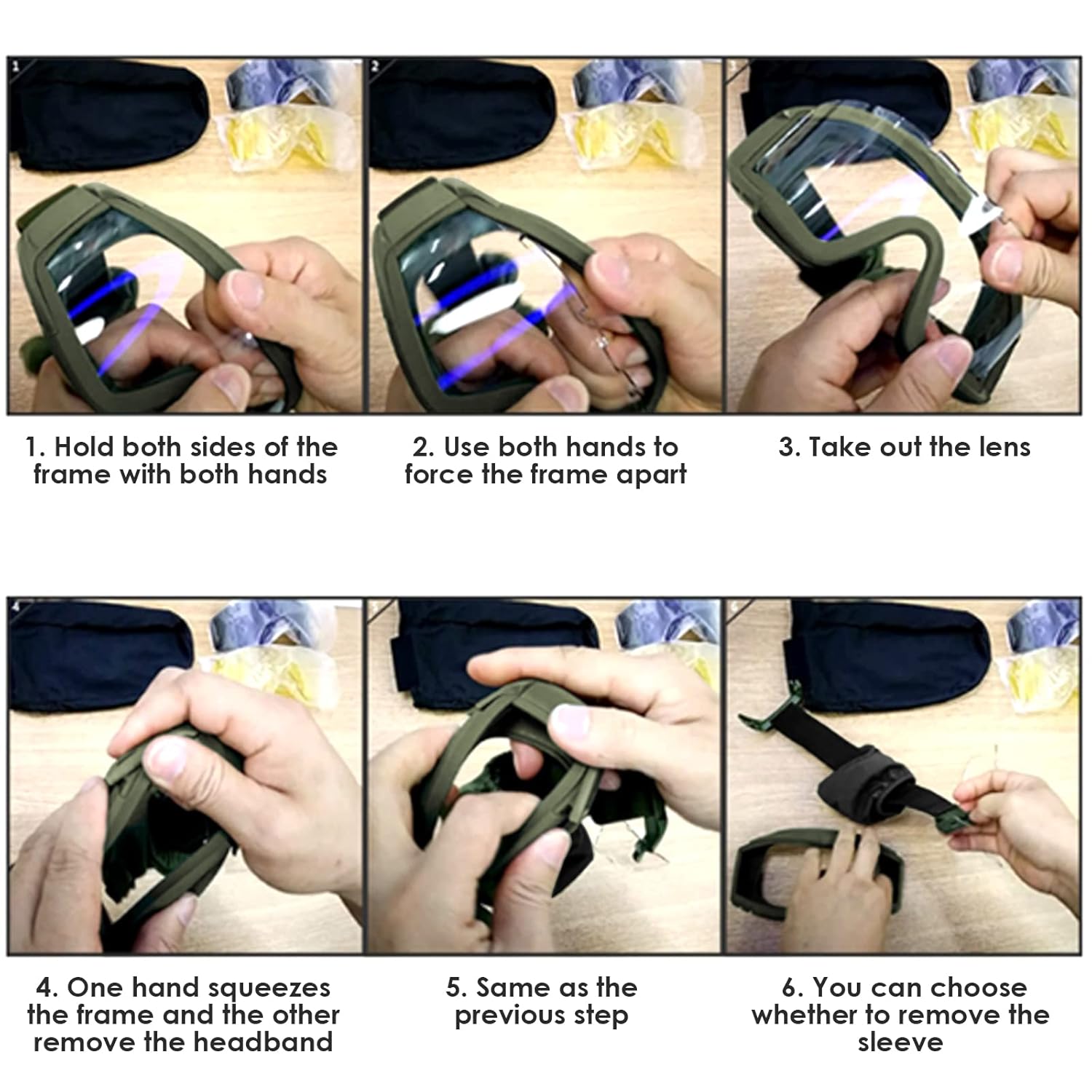 1

2

3

1. Hold both sides of the frame with both hands

2. Use both hands to force the frame apart

3. Take out the lens

4

5

6

4. One hand squeezes the frame and the other remove the headband

5. Same as the previous step

6. You can choose whether to remove the sleeve